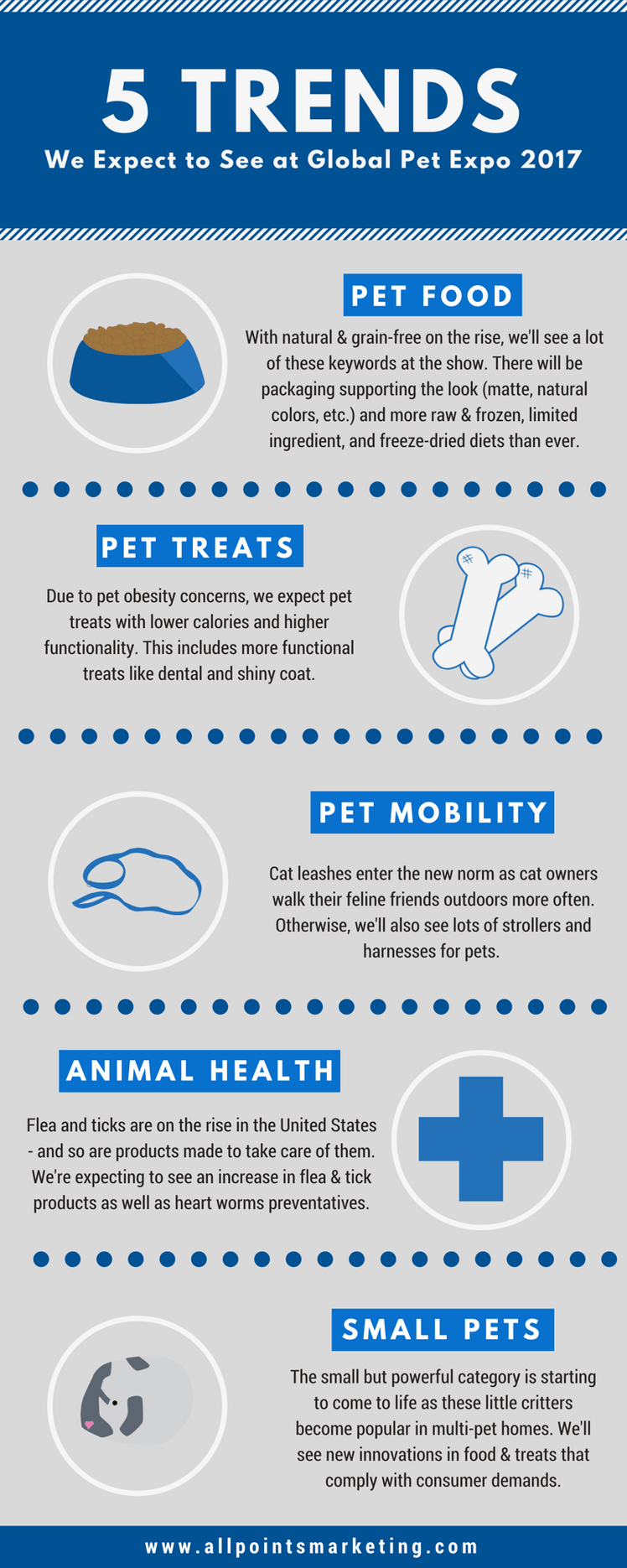 5 TRENDS
We Expect to See at Global Pet Expo 2017

PET FOOD

With natural & grain-free on the rise, we'll see a lot of these keywords at the show. There will be packaging supporting the look (matte, natural colors, etc.) and more raw & frozen, limited ingredient, and freeze-dried diets than ever.

PET TREATS

Due to pet obesity concerns, we expect pet treats with lower calories and higher functionality. This includes more functional treats like dental and shiny coat.

PET MOBILITY

Cat leashes enter the new norm as cat owners walk their feline friends outdoors more often. Otherwise, we'll also see lots of strollers and harnesses for pets.

ANIMAL HEALTH

Flea and ticks are on the rise in the United States - and so are products made to take care of them. We're expecting to see an increase in flea & tick products as well as heart worms preventatives.

SMALL PETS

The small but powerful category is starting to come to life as these little critters become popular in multi-pet homes. We'll see new innovations in food & treats that comply with consumer demands.

www.allpointsmarketing.com